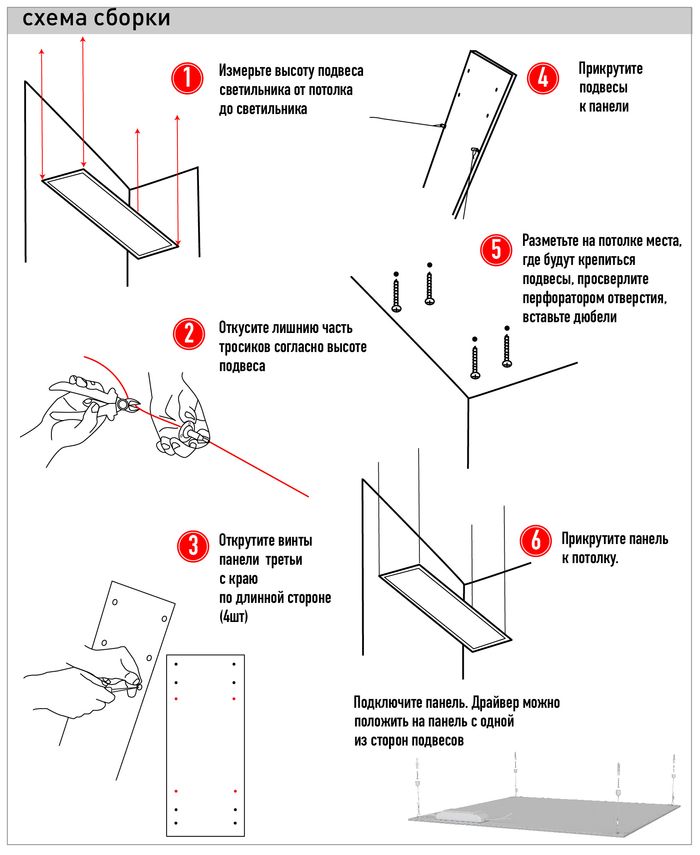 схема сборки

1 Измерьте высоту подвеса светильника от потолка до светильника

2 Откусите лишнию часть тросиков согласно высоте подвеса

3 Открутите винты панели третьи с краю по длинной стороне (4шт)

4 Прикрутите подвесы к панели

5 Разметьте на потолке места, где будут крепиться подвесы, просверлите перфоратором отверстия, вставьте дюбели

6 Прикрутите панель к потолку.

Подключите панель. Драйвер можно положить на панель с одной из сторон подвесов